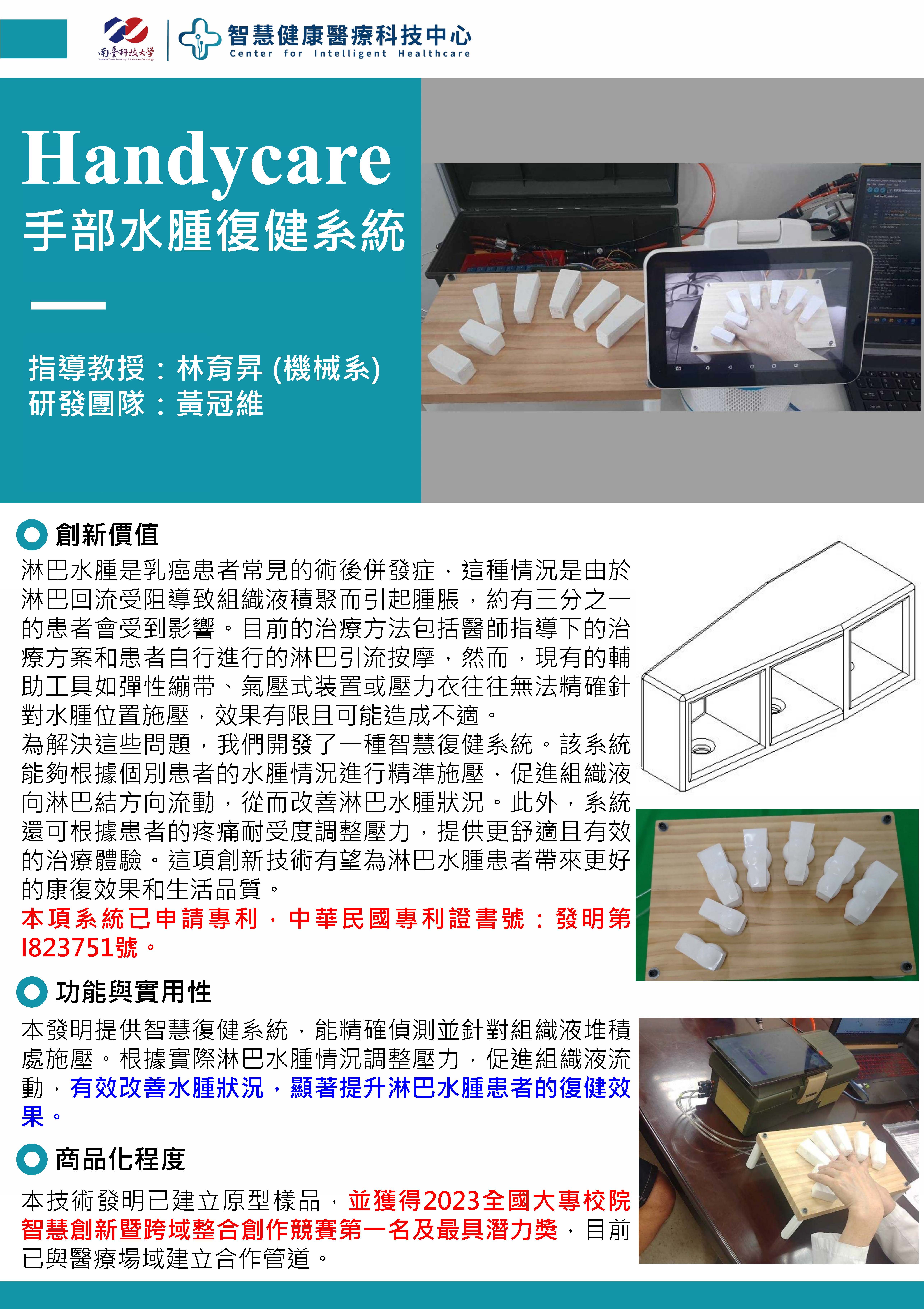 南臺科技大學

智慧健康醫療科技中心
Center for Intelligent Healthcare

Handycare
手部水腫復健系統

指導教授：林育昇 (機械系)
研發團隊：黃冠維

創新價值

淋巴水腫是乳癌患者常見的術後併發症，這種情況是由於淋巴回流受阻導致組織液積聚而引起腫脹，約有三分之一的患者會受到影響。目前的治療方法包括醫師指導下的治療方案和患者自行進行的淋巴引流按摩，然而，現有的輔助工具如彈性繃帶、氣壓式裝置或壓力衣往往無法精確針對水腫位置施壓，效果有限且可能造成不適。
為解決這些問題，我們開發了一種智慧復健系統。該系統能夠根據個別患者的水腫情況進行精準施壓，促進組織液向淋巴結方向流動，從而改善淋巴水腫狀況。此外，系統還可根據患者的疼痛耐受度調整壓力，提供更舒適且有效的治療體驗。這項創新技術有望為淋巴水腫患者帶來更好的康復效果和生活品質。
本項系統已申請專利，中華民國專利證書號：發明第I823751號。

功能與實用性

本發明提供智慧復健系統，能精確偵測並針對組織液堆積處施壓。根據實際淋巴水腫情況調整壓力，促進組織液流動，有效改善水腫狀況，顯著提升淋巴水腫患者的復健效果。

商品化程度

本技術發明已建立原型樣品，並獲得2023全國大專校院智慧創新暨跨域整合創作競賽第一名及最具潛力獎，目前已與醫療場域建立合作管道。